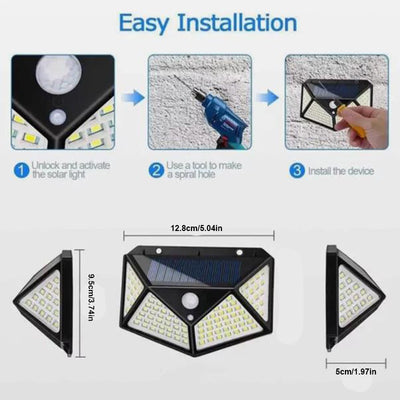 Easy Installation

1 Unlock and activate the solar light

2 Use a tool to make a spiral hole

3 Install the device

12.8cm/5.04in

9.5cm/3.74in

5cm/1.97in